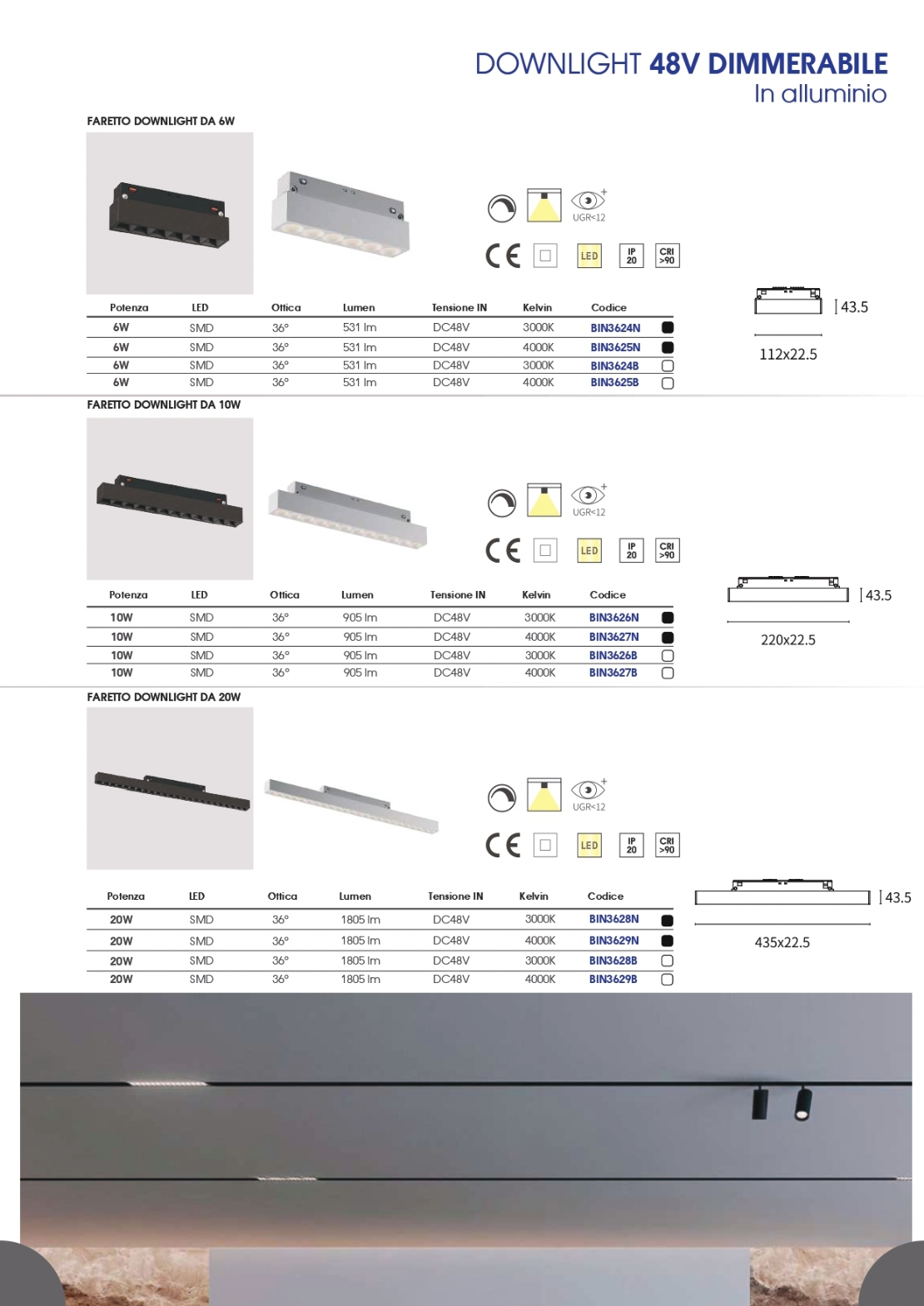 DOWNLIGHT 48V DIMMERABILE
In alluminio

FARETTO DOWNLIGHT DA 6W

UGR<12

CE LED IP 20 CRI >90

| Potenza | LED | Ottica | Lumen | Tensione IN | Kelvin | Codice |
|---|---|---|---|---|---|---|
| 6W | SMD | 36° | 531 lm | DC48V | 3000K | BIN3624N |
| 6W | SMD | 36° | 531 lm | DC48V | 4000K | BIN3625N |
| 6W | SMD | 36° | 531 lm | DC48V | 3000K | BIN3624B |
| 6W | SMD | 36° | 531 lm | DC48V | 4000K | BIN3625B |

43.5

112x22.5

FARETTO DOWNLIGHT DA 10W

UGR<12

CE LED IP 20 CRI >90

| Potenza | LED | Ottica | Lumen | Tensione IN | Kelvin | Codice |
|---|---|---|---|---|---|---|
| 10W | SMD | 36° | 905 lm | DC48V | 3000K | BIN3626N |
| 10W | SMD | 36° | 905 lm | DC48V | 4000K | BIN3627N |
| 10W | SMD | 36° | 905 lm | DC48V | 3000K | BIN3626B |
| 10W | SMD | 36° | 905 lm | DC48V | 4000K | BIN3627B |

43.5

220x22.5

FARETTO DOWNLIGHT DA 20W

UGR<12

CE LED IP 20 CRI >90

| Potenza | LED | Ottica | Lumen | Tensione IN | Kelvin | Codice |
|---|---|---|---|---|---|---|
| 20W | SMD | 36° | 1805 lm | DC48V | 3000K | BIN3628N |
| 20W | SMD | 36° | 1805 lm | DC48V | 4000K | BIN3629N |
| 20W | SMD | 36° | 1805 lm | DC48V | 3000K | BIN3628B |
| 20W | SMD | 36° | 1805 lm | DC48V | 4000K | BIN3629B |

43.5

435x22.5