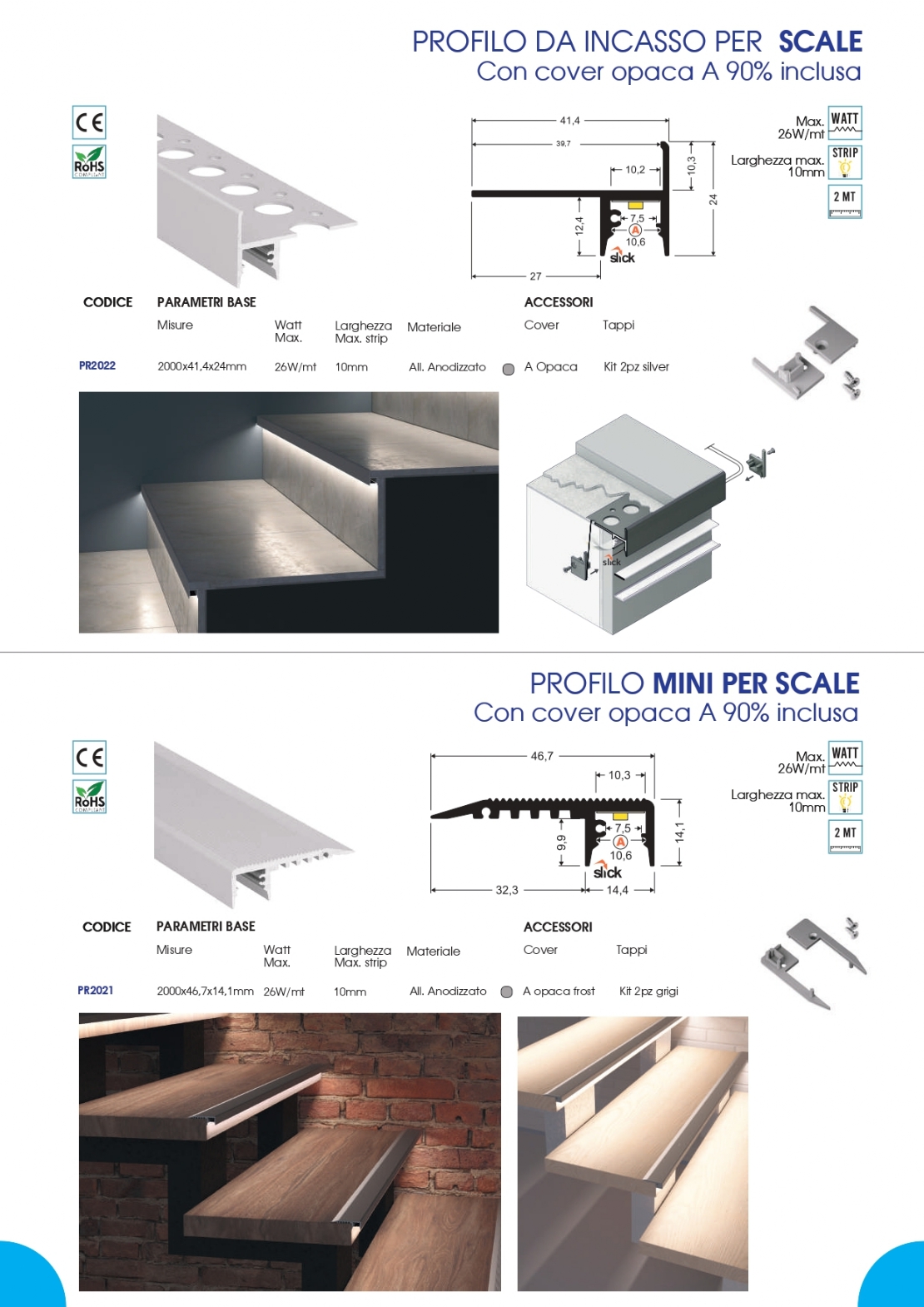 PROFILO DA INCASSO PER SCALE
Con cover opaca A 90% inclusa

CE
RoHS COMPLIANT

41,4
39,7
10,2
10,3
24
12,4
7,5
A
10,6
slick
27

Max. 26W/mt WATT
Larghezza max. 10mm STRIP
2 MT

| CODICE | PARAMETRI BASE | | | | ACCESSORI | |
|---|---|---|---|---|---|---|
| | Misure | Watt Max. | Larghezza Max. strip | Materiale | Cover | Tappi |
| PR2022 | 2000x41,4x24mm | 26W/mt | 10mm | All. Anodizzato | A Opaca | Kit 2pz silver |

slick

PROFILO MINI PER SCALE
Con cover opaca A 90% inclusa

CE
RoHS COMPLIANT

46,7
10,3
7,5
A
10,6
9,9
14,1
slick
32,3
14,4

Max. 26W/mt WATT
Larghezza max. 10mm STRIP
2 MT

| CODICE | PARAMETRI BASE | | | | ACCESSORI | |
|---|---|---|---|---|---|---|
| | Misure | Watt Max. | Larghezza Max. strip | Materiale | Cover | Tappi |
| PR2021 | 2000x46,7x14,1mm | 26W/mt | 10mm | All. Anodizzato | A opaca frost | Kit 2pz grigi |